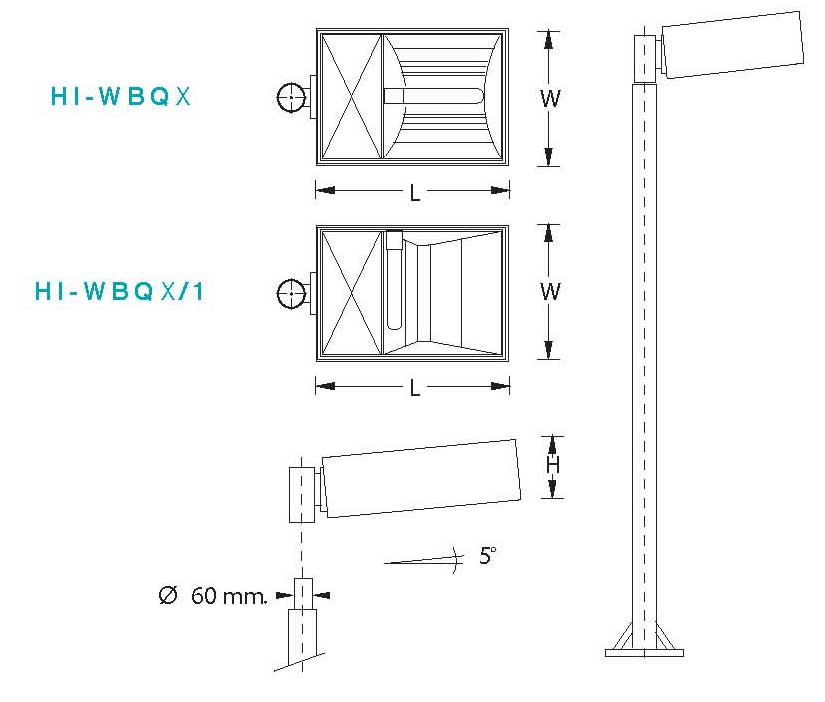 HI-WBQX

W

L

HI-WBQX/1

W

L

H

5°

Ø 60 mm.